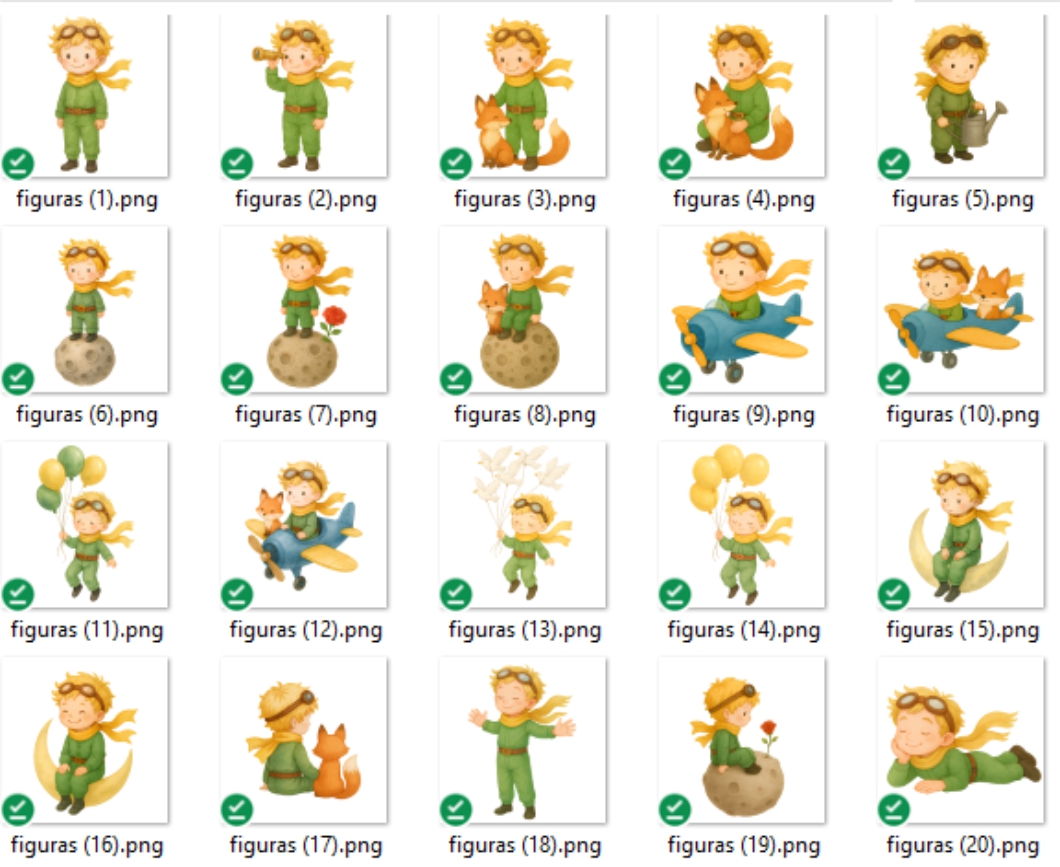 figuras (1).png
figuras (2).png
figuras (3).png
figuras (4).png
figuras (5).png
figuras (6).png
figuras (7).png
figuras (8).png
figuras (9).png
figuras (10).png
figuras (11).png
figuras (12).png
figuras (13).png
figuras (14).png
figuras (15).png
figuras (16).png
figuras (17).png
figuras (18).png
figuras (19).png
figuras (20).png